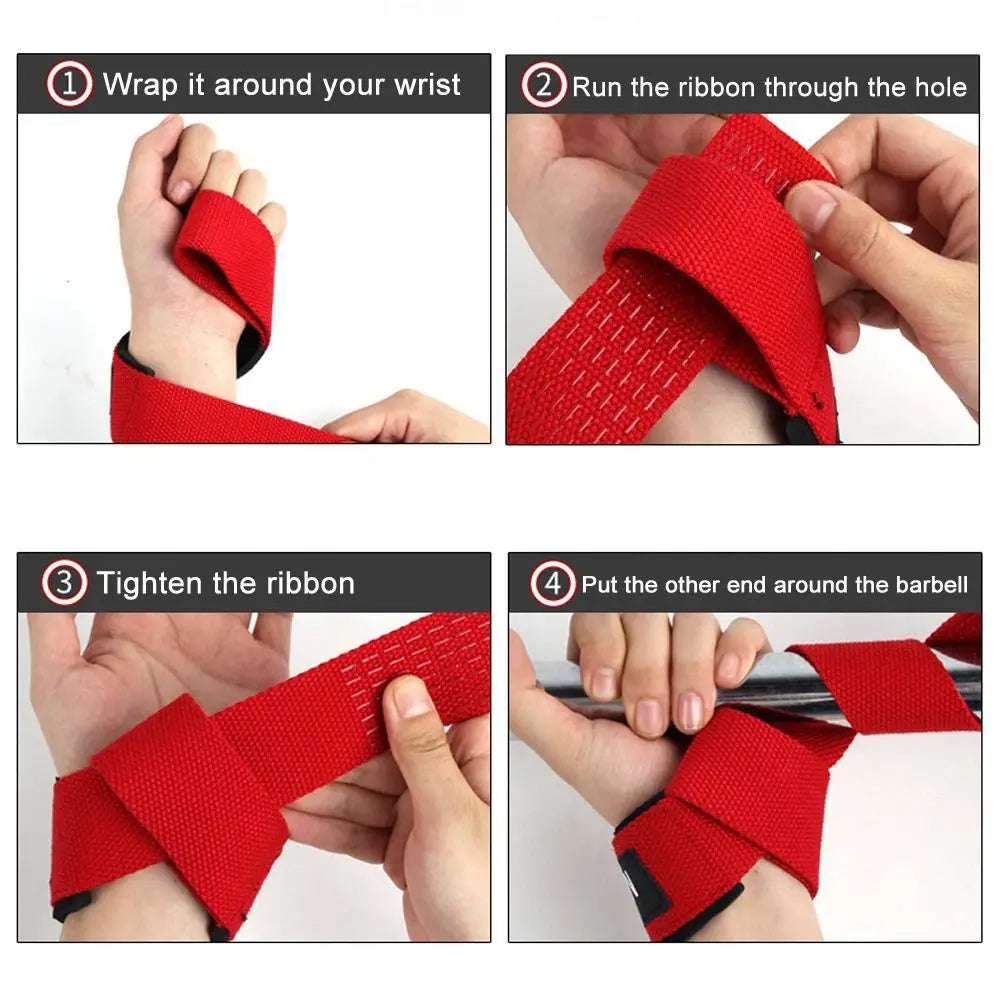 1 Wrap it around your wrist

2 Run the ribbon through the hole

3 Tighten the ribbon

4 Put the other end around the barbell